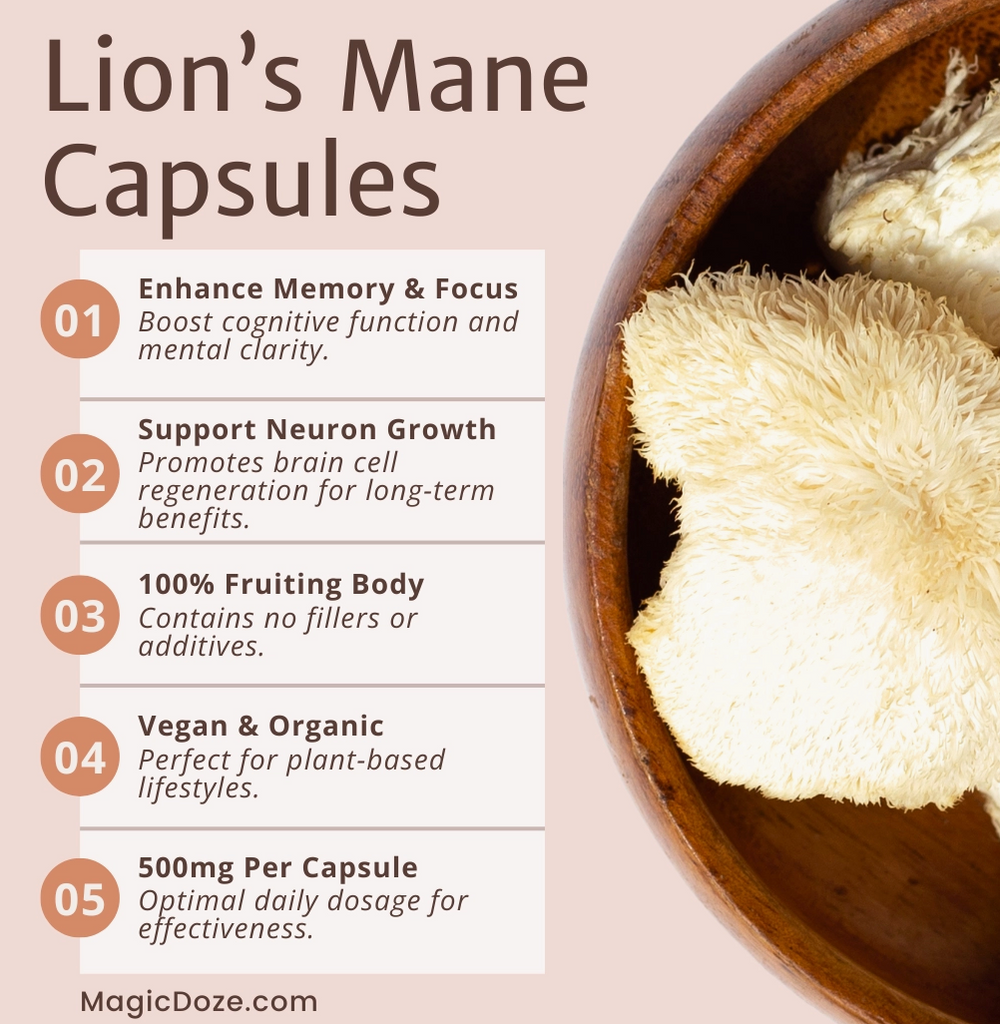 Lion’s Mane Capsules

01 Enhance Memory & Focus
Boost cognitive function and mental clarity.

02 Support Neuron Growth
Promotes brain cell regeneration for long-term benefits.

03 100% Fruiting Body
Contains no fillers or additives.

04 Vegan & Organic
Perfect for plant-based lifestyles.

05 500mg Per Capsule
Optimal daily dosage for effectiveness.

MagicDoze.com